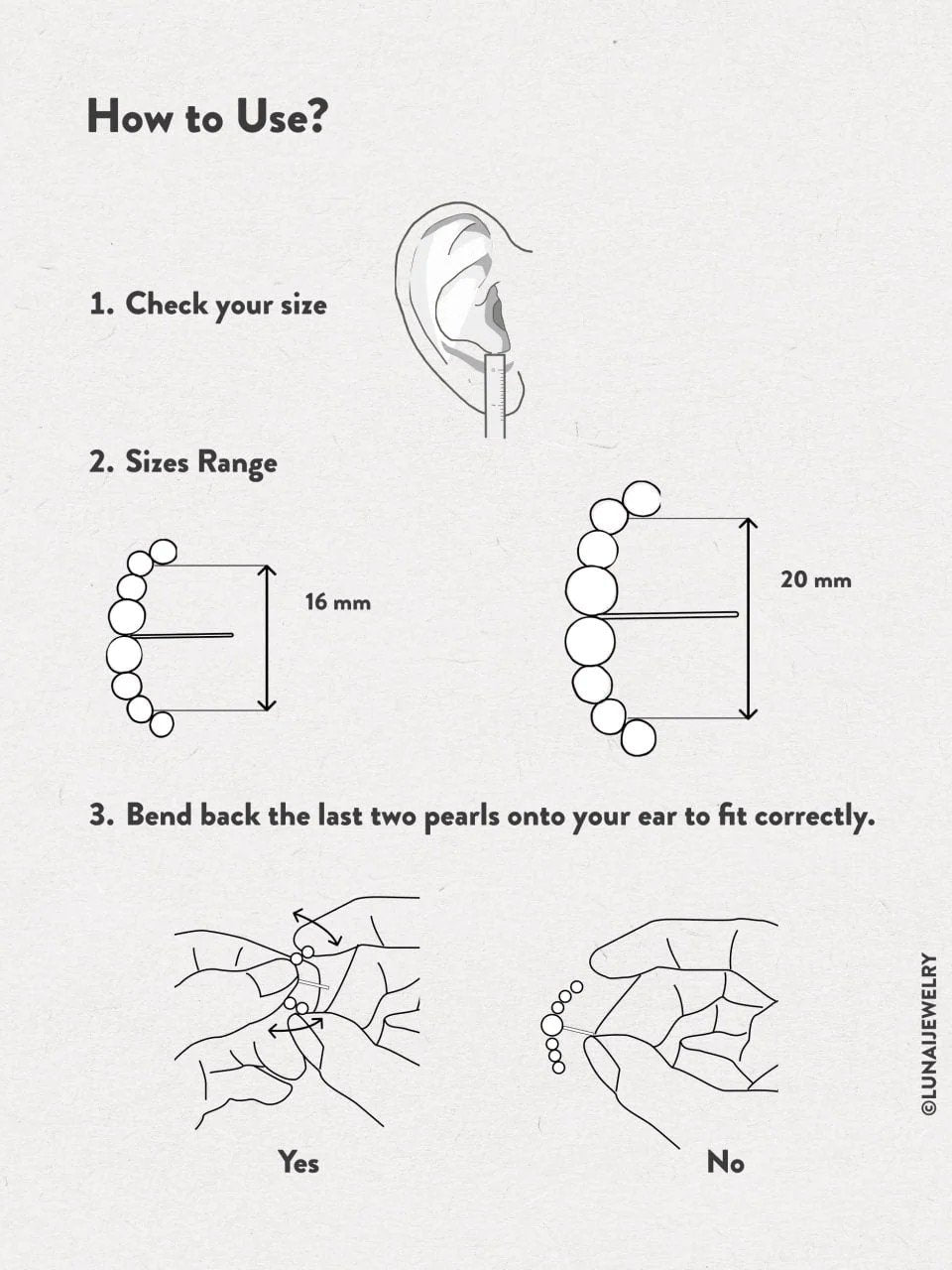 How to Use?

1. Check your size

2. Sizes Range

16 mm

20 mm

3. Bend back the last two pearls onto your ear to fit correctly.

Yes

No

©LUNAIJEWELRY