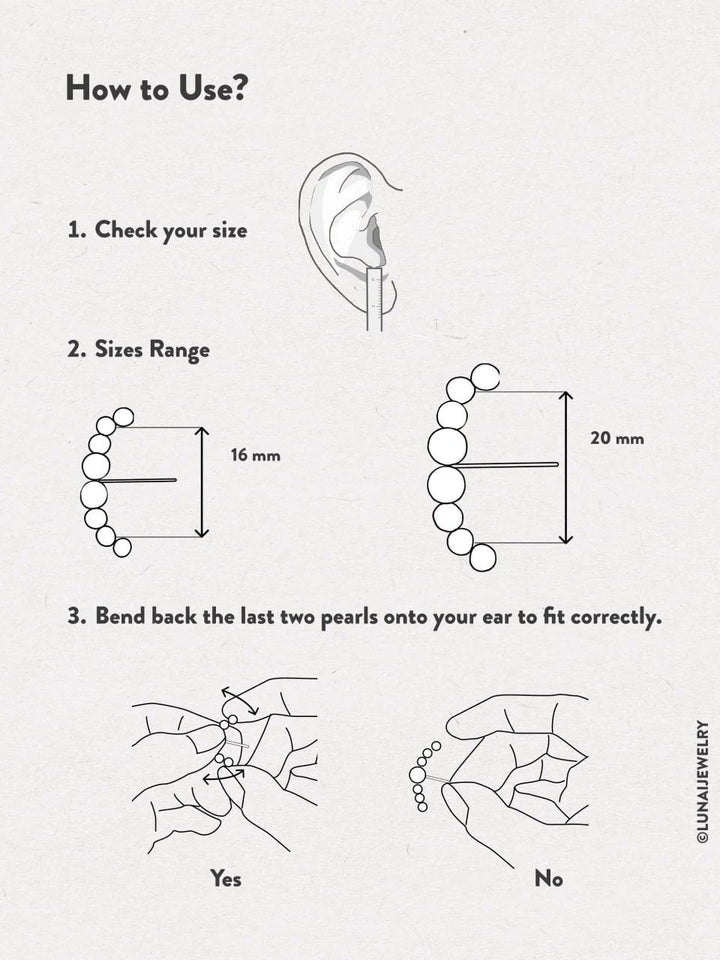 How to Use?

1. Check your size

2. Sizes Range

16 mm

20 mm

3. Bend back the last two pearls onto your ear to fit correctly.

Yes

No

©LUNAIJEWELRY